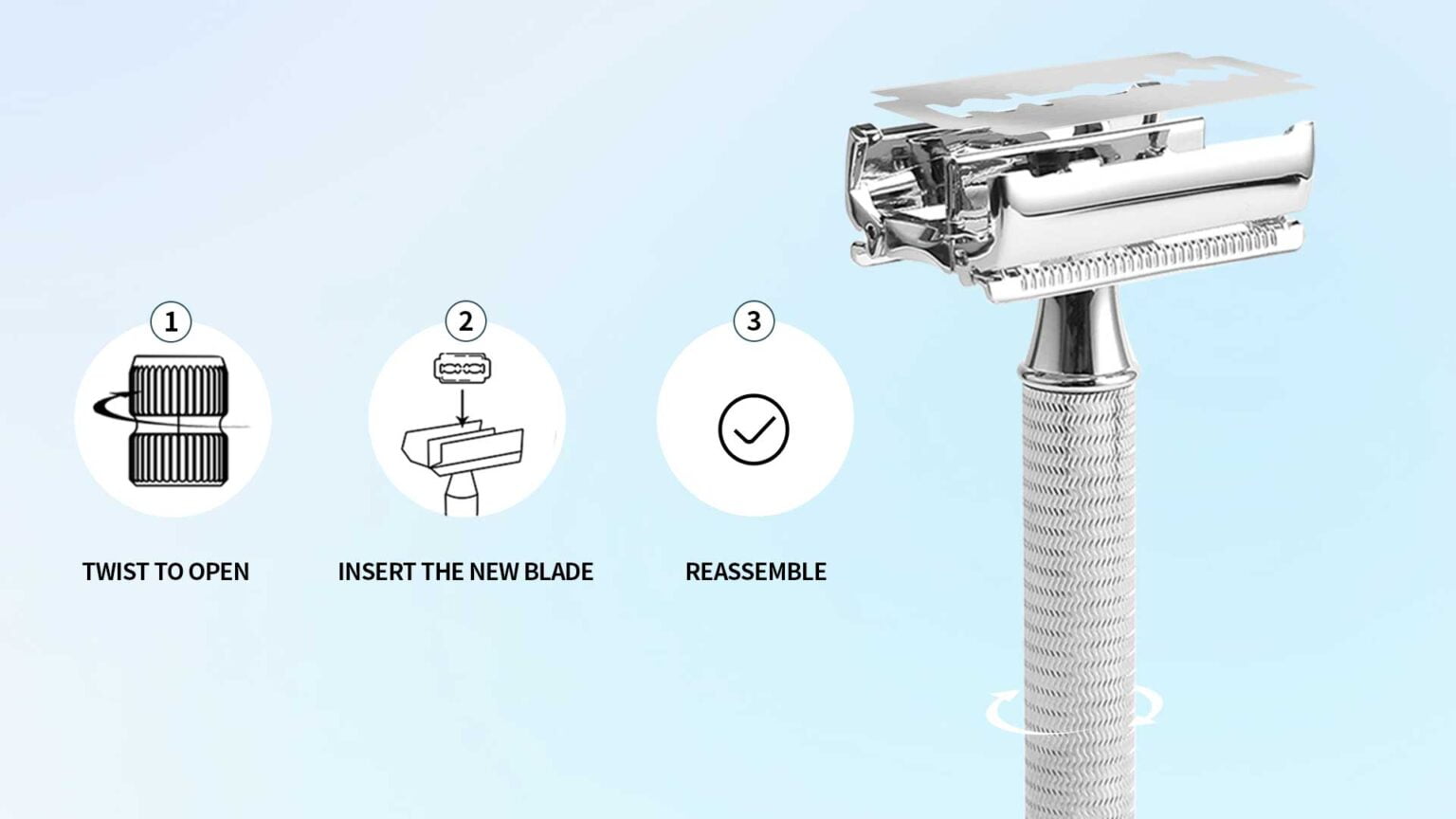 1

TWIST TO OPEN

2

INSERT THE NEW BLADE

3

REASSEMBLE